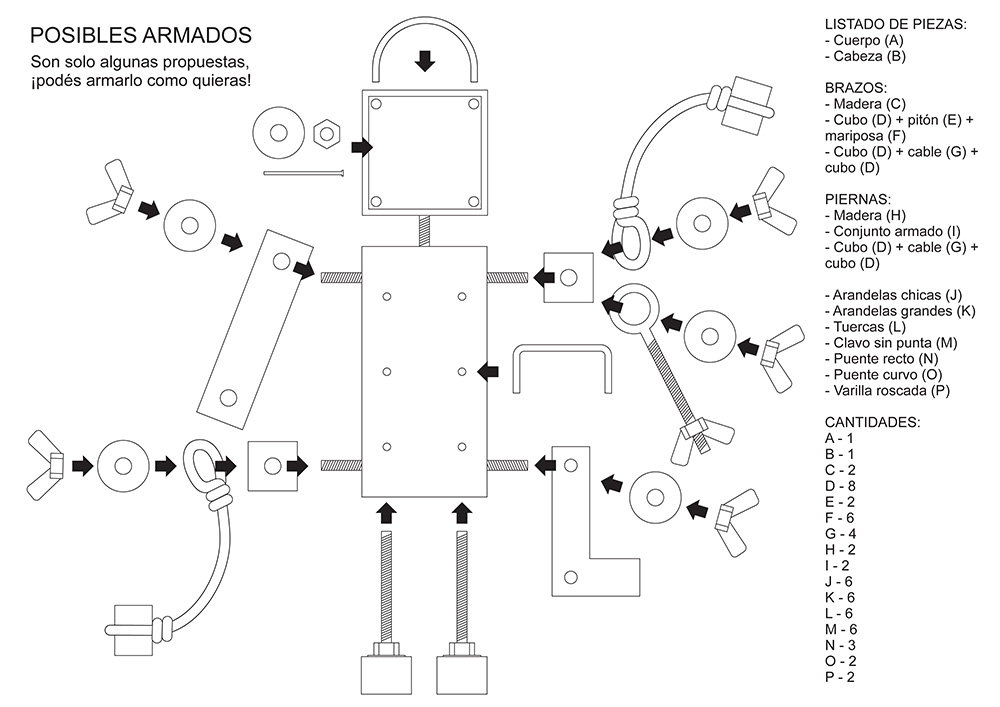 POSIBLES ARMADOS
Son solo algunas propuestas, ¡podés armarlo como quieras!

LISTADO DE PIEZAS:
- Cuerpo (A)
- Cabeza (B)

BRAZOS:
- Madera (C)
- Cubo (D) + pitón (E) + mariposa (F)
- Cubo (D) + cable (G) + cubo (D)

PIERNAS:
- Madera (H)
- Conjunto armado (I)
- Cubo (D) + cable (G) + cubo (D)

- Arandelas chicas (J)
- Arandelas grandes (K)
- Tuercas (L)
- Clavo sin punta (M)
- Puente recto (N)
- Puente curvo (O)
- Varilla roscada (P)

CANTIDADES:
A - 1
B - 1
C - 2
D - 8
E - 2
F - 6
G - 4
H - 2
I - 2
J - 6
K - 6
L - 6
M - 6
N - 3
O - 2
P - 2